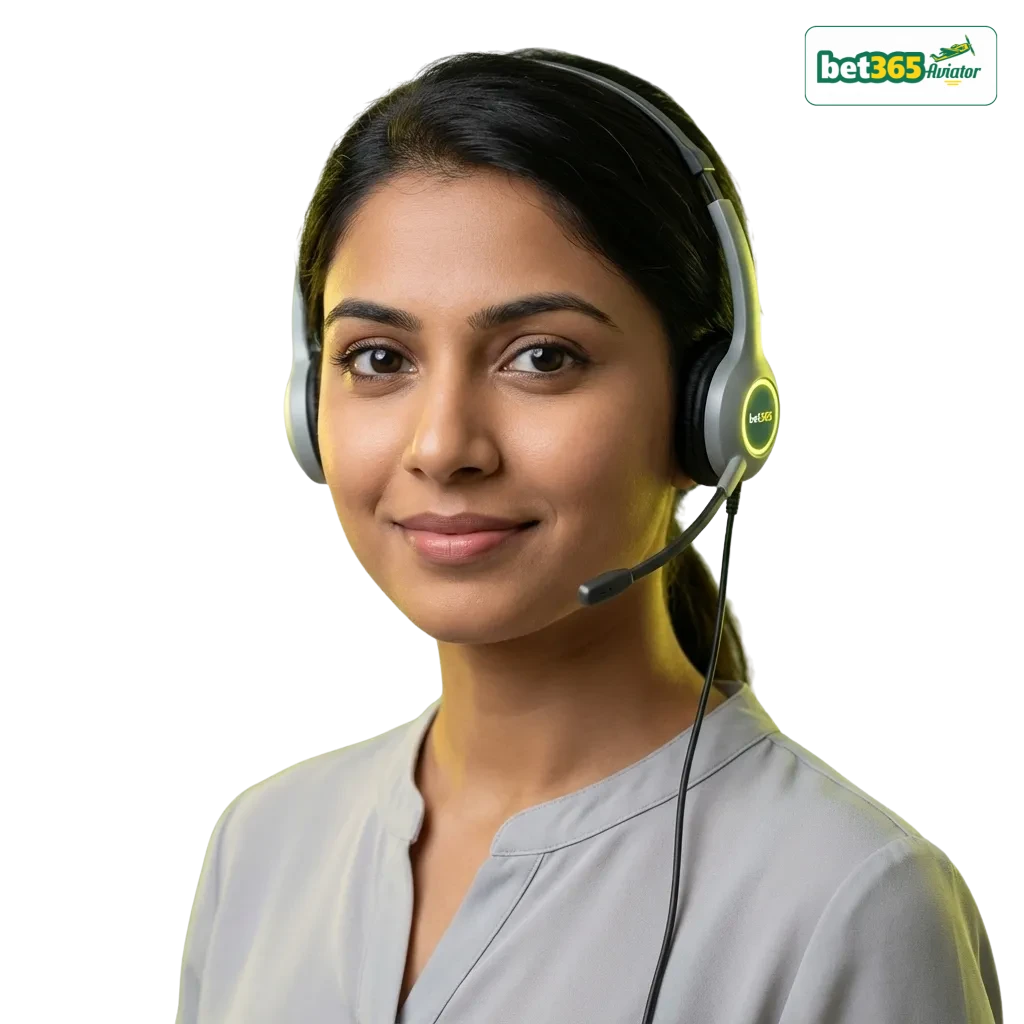 bet365 Aviator

bet365